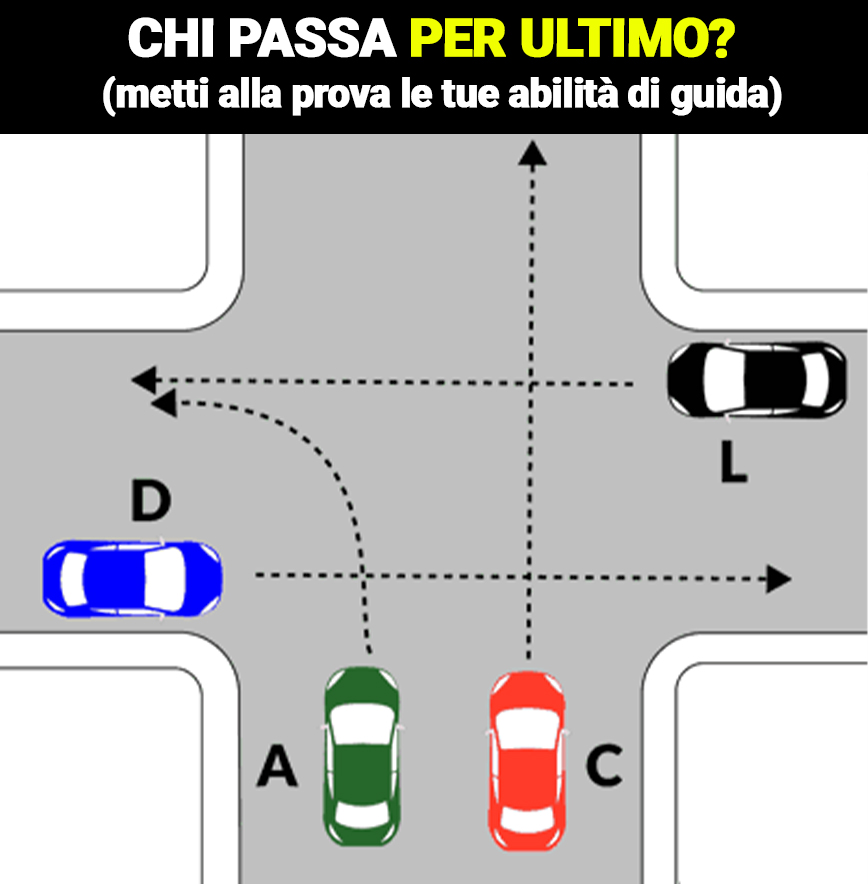 CHI PASSA PER ULTIMO?
(metti alla prova le tue abilità di guida)

L

D

A

C