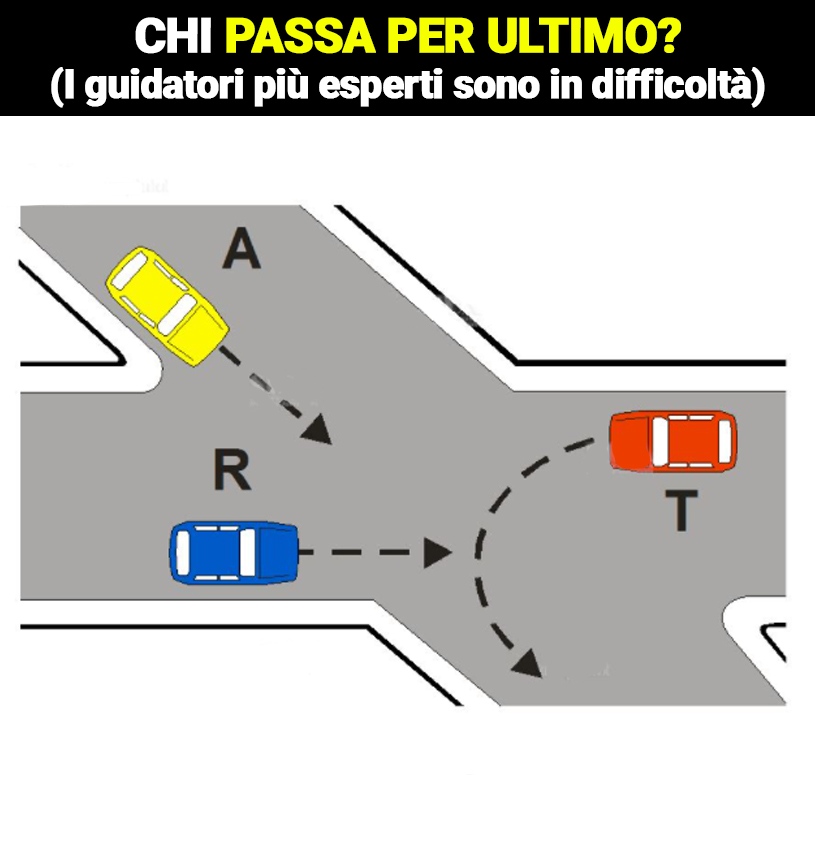 CHI PASSA PER ULTIMO?
(I guidatori più esperti sono in difficoltà)

A

R

T