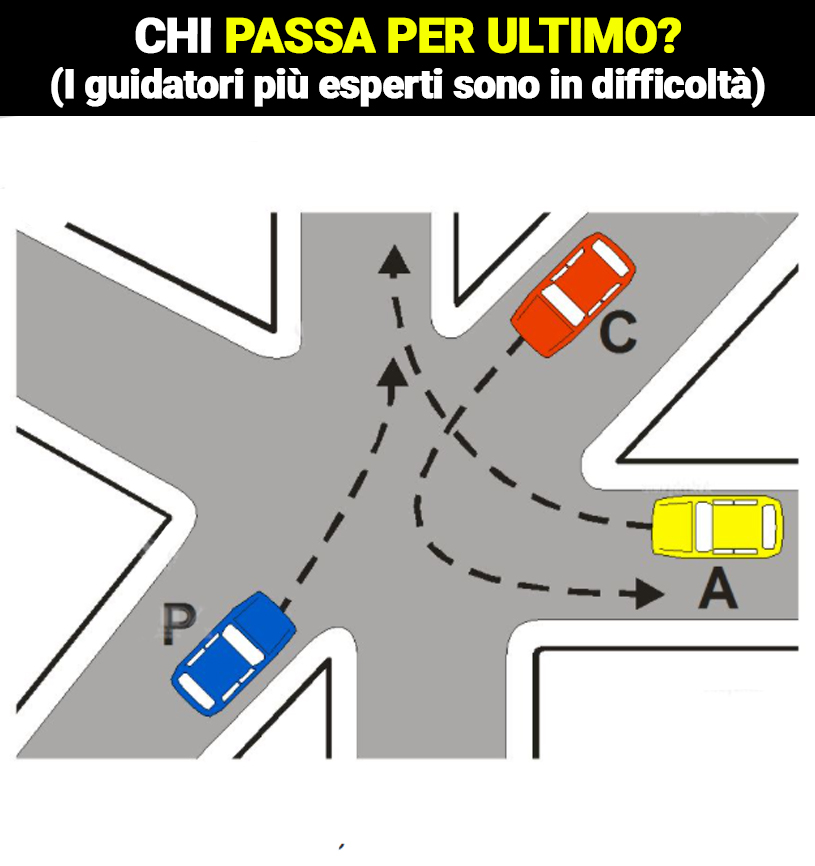 CHI PASSA PER ULTIMO?
(I guidatori più esperti sono in difficoltà)

C

A

P