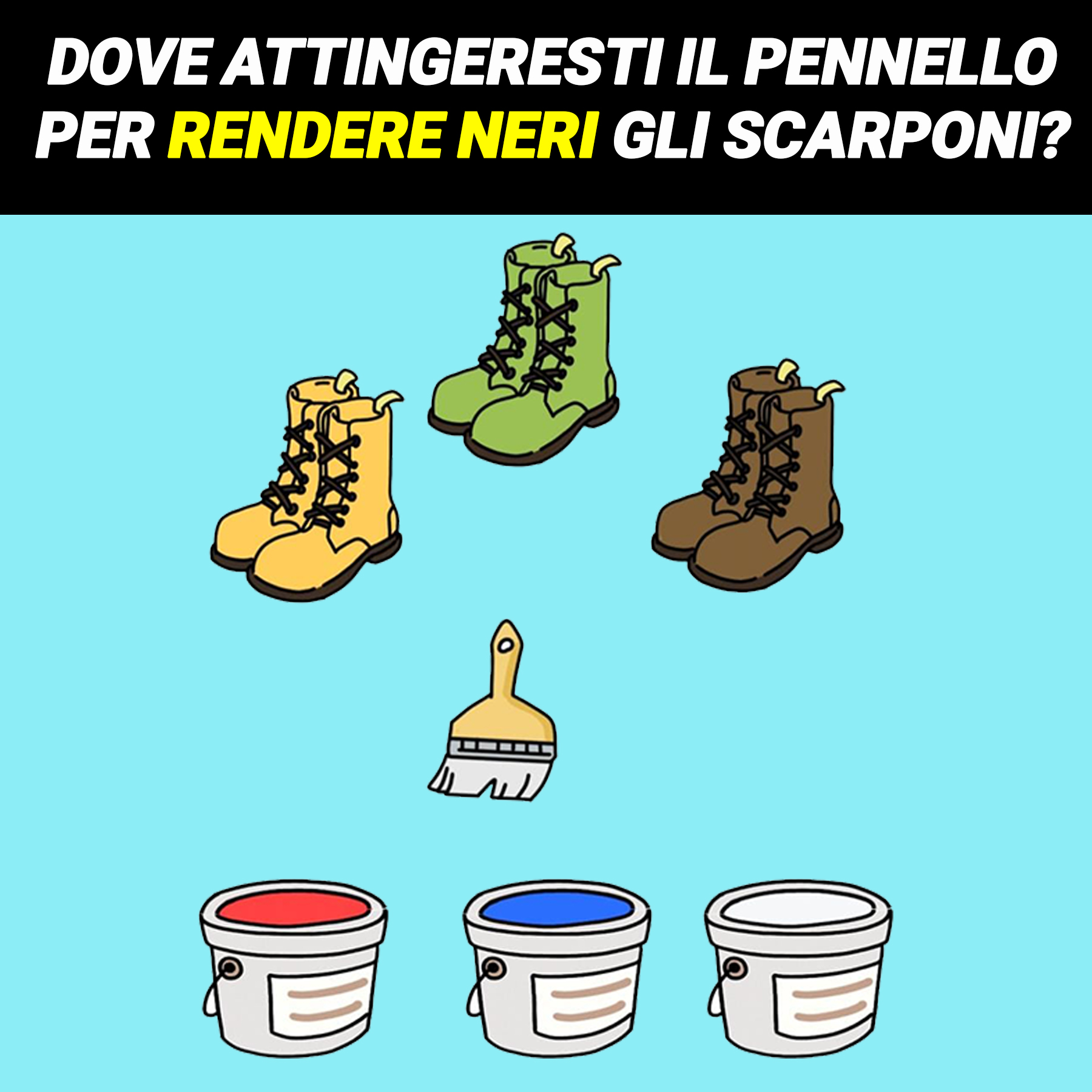 DOVE ATTINGERESTI IL PENNELLO PER RENDERE NERI GLI SCARPONI?