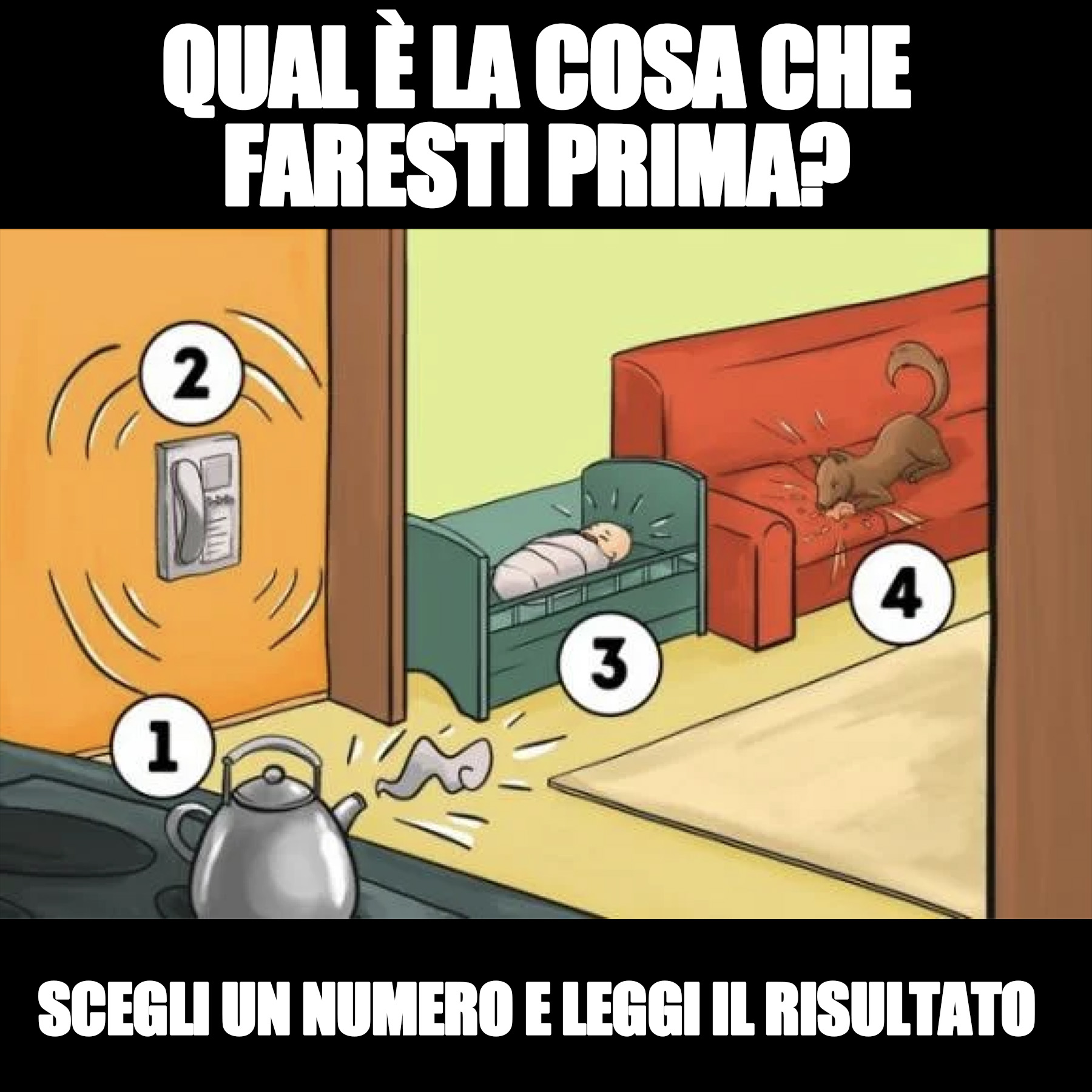 QUAL È LA COSA CHE FARESTI PRIMA?

2

4

3

1

SCEGLI UN NUMERO E LEGGI IL RISULTATO